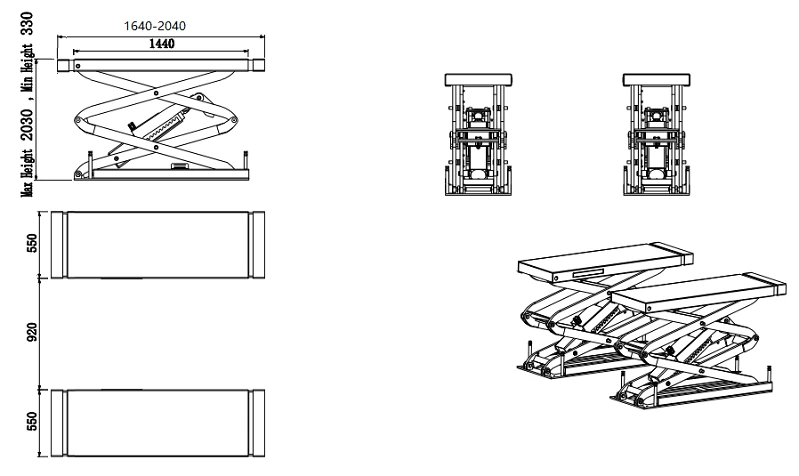 1640-2040

1440

Max Height 2030 , Min Height 330

550

920

550